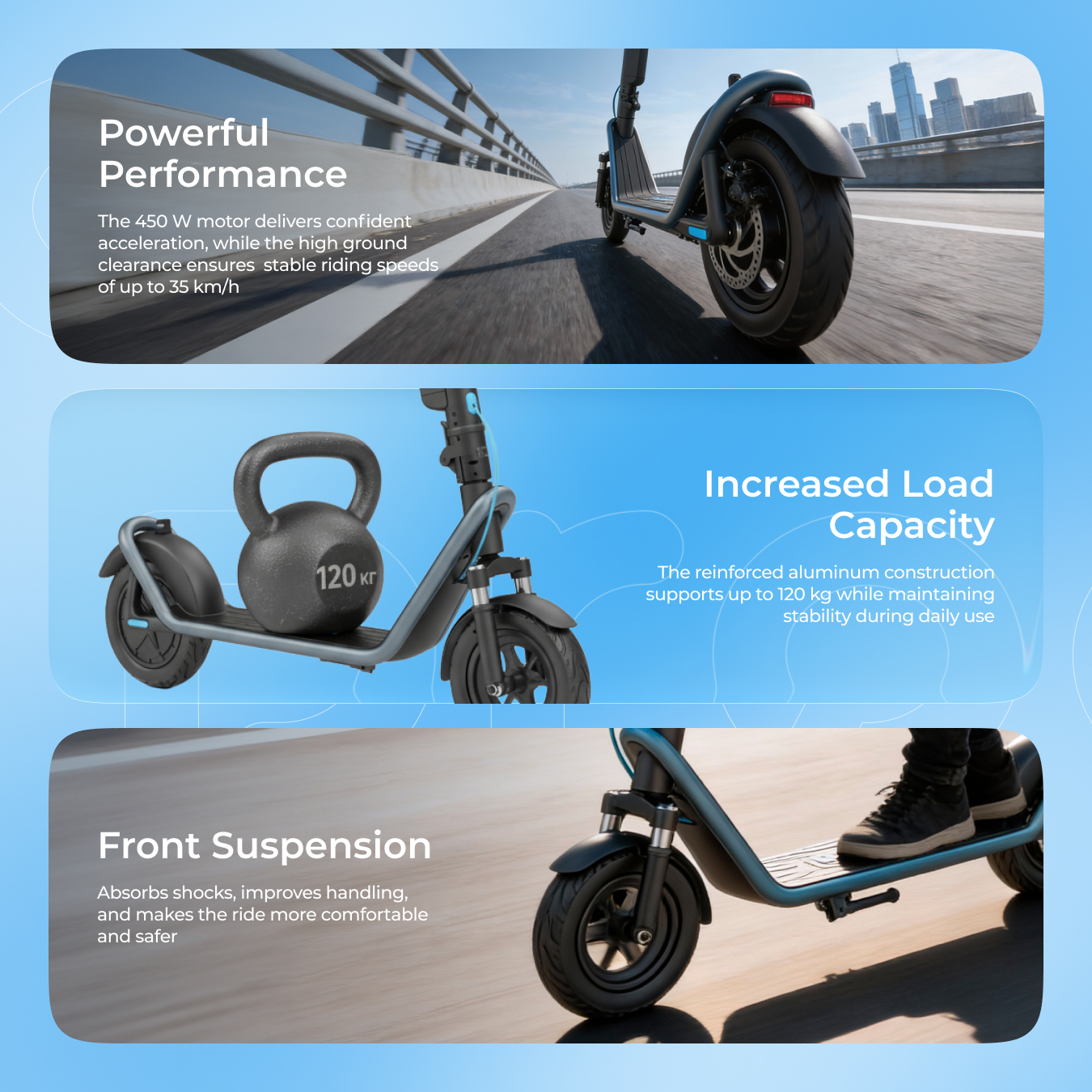 Powerful Performance

The 450 W motor delivers confident acceleration, while the high ground clearance ensures  stable riding speeds of up to 35 km/h

120 кг

Increased Load Capacity

The reinforced aluminum construction supports up to 120 kg while maintaining stability during daily use

Front Suspension

Absorbs shocks, improves handling, and makes the ride more comfortable and safer